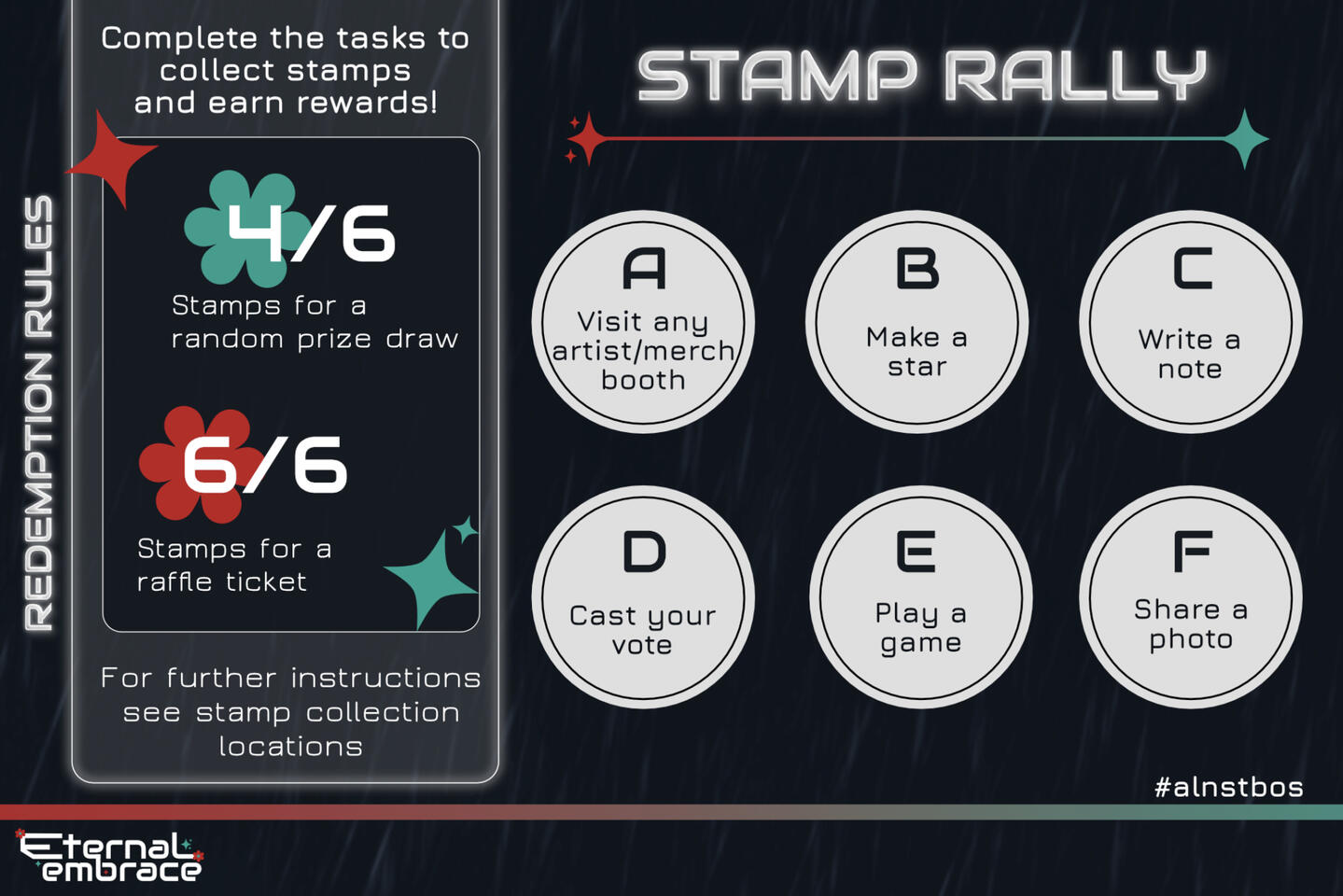 REDEMPTION RULES

Complete the tasks to collect stamps and earn rewards!

4/6

Stamps for a random prize draw

6/6

Stamps for a raffle ticket

For further instructions see stamp collection locations

STAMP RALLY

A
Visit any artist/merch booth

B
Make a star

C
Write a note

D
Cast your vote

E
Play a game

F
Share a photo

#alnstbos

Eternal embrace